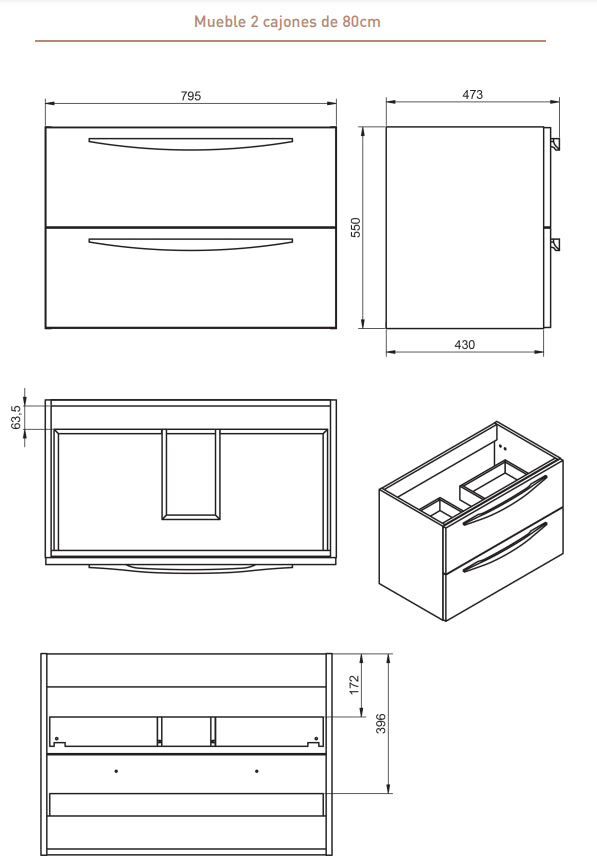 Mueble 2 cajones de 80cm

795

473

550

430

63,5

172

396