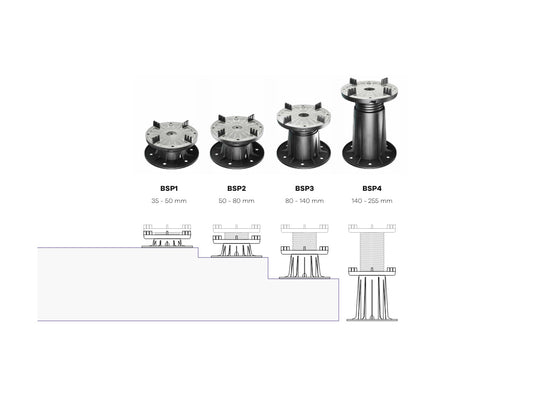 BSP1
35 - 50 mm

BSP2
50 - 80 mm

BSP3
80 - 140 mm

BSP4
140 - 255 mm