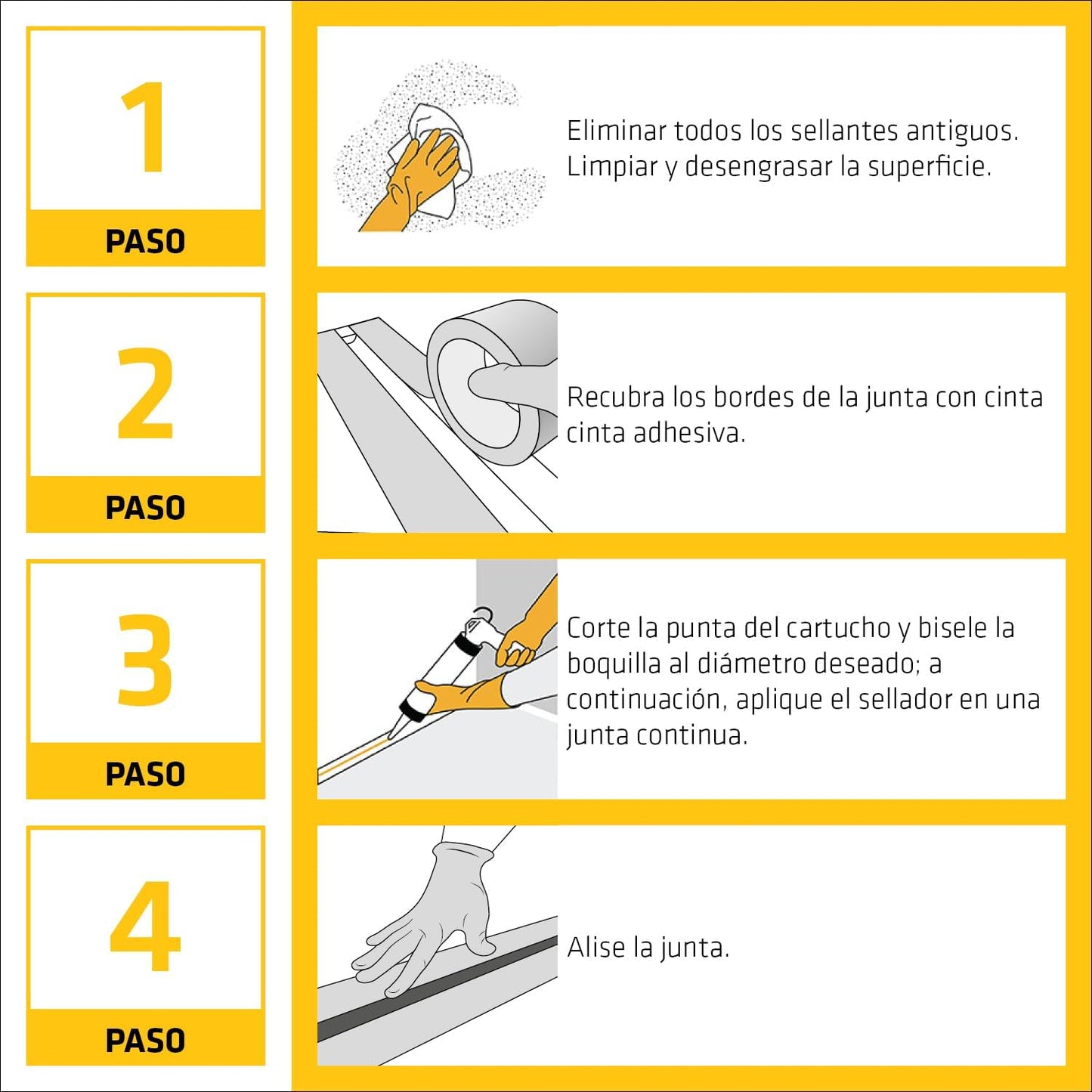 1
PASO

Eliminar todos los sellantes antiguos. Limpiar y desengrasar la superficie.

2
PASO

Recubra los bordes de la junta con cinta cinta adhesiva.

3
PASO

Corte la punta del cartucho y bisele la boquilla al diámetro deseado; a continuación, aplique el sellador en una junta continua.

4
PASO

Alise la junta.